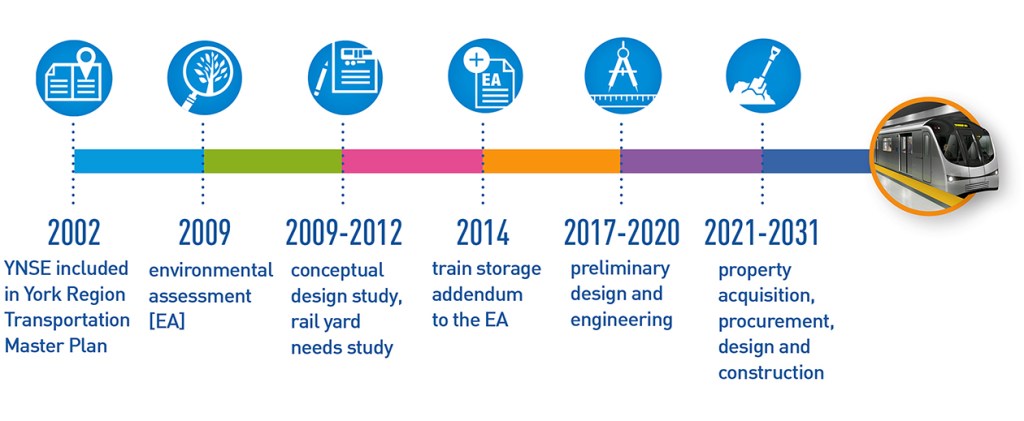 EA

2002
YNSE included in York Region Transportation Master Plan

2009
environmental assessment [EA]

2009-2012
conceptual design study, rail yard needs study

2014
train storage addendum to the EA

2017-2020
preliminary design and engineering

2021-2031
property acquisition, procurement, design and construction