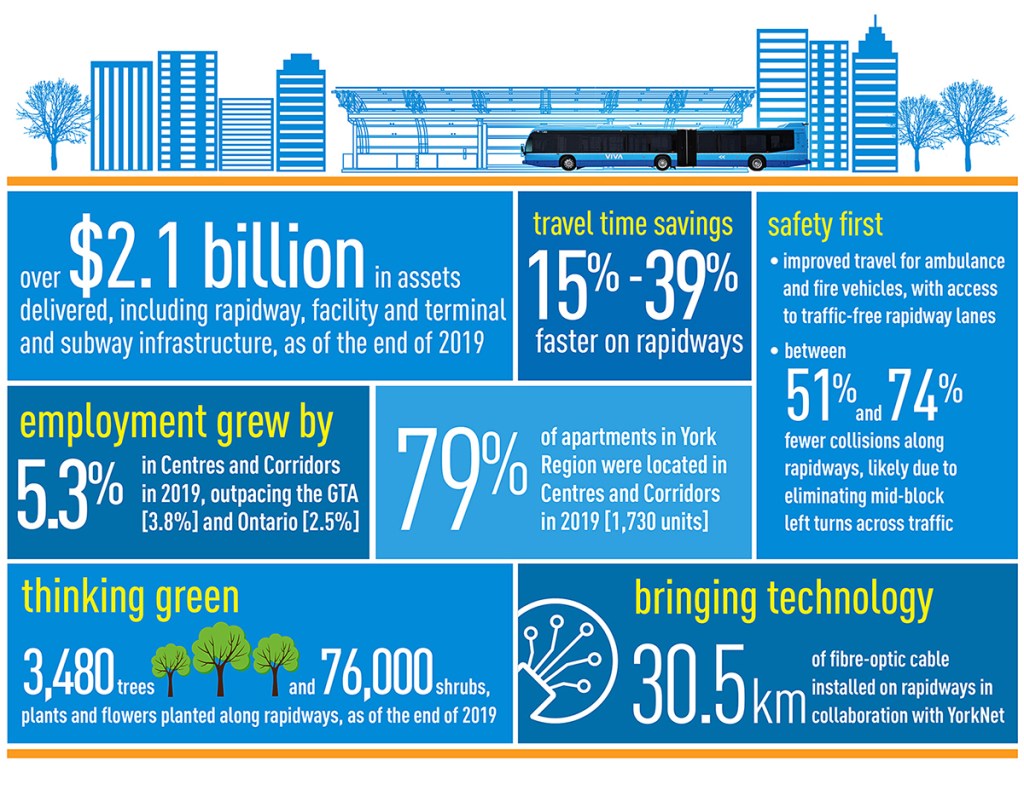 VIVA

over \$2.1 billion in assets delivered, including rapidway, facility and terminal and subway infrastructure, as of the end of 2019

travel time savings

15% - 39%

faster on rapidways

safety first

• improved travel for ambulance and fire vehicles, with access to traffic-free rapidway lanes

• between 51% and 74% fewer collisions along rapidways, likely due to eliminating mid-block left turns across traffic

employment grew by

5.3% in Centres and Corridors in 2019, outpacing the GTA [3.8%] and Ontario [2.5%]

79% of apartments in York Region were located in Centres and Corridors in 2019 [1,730 units]

thinking green

3,480 trees and 76,000 shrubs, plants and flowers planted along rapidways, as of the end of 2019

bringing technology

30.5 km of fibre-optic cable installed on rapidways in collaboration with YorkNet