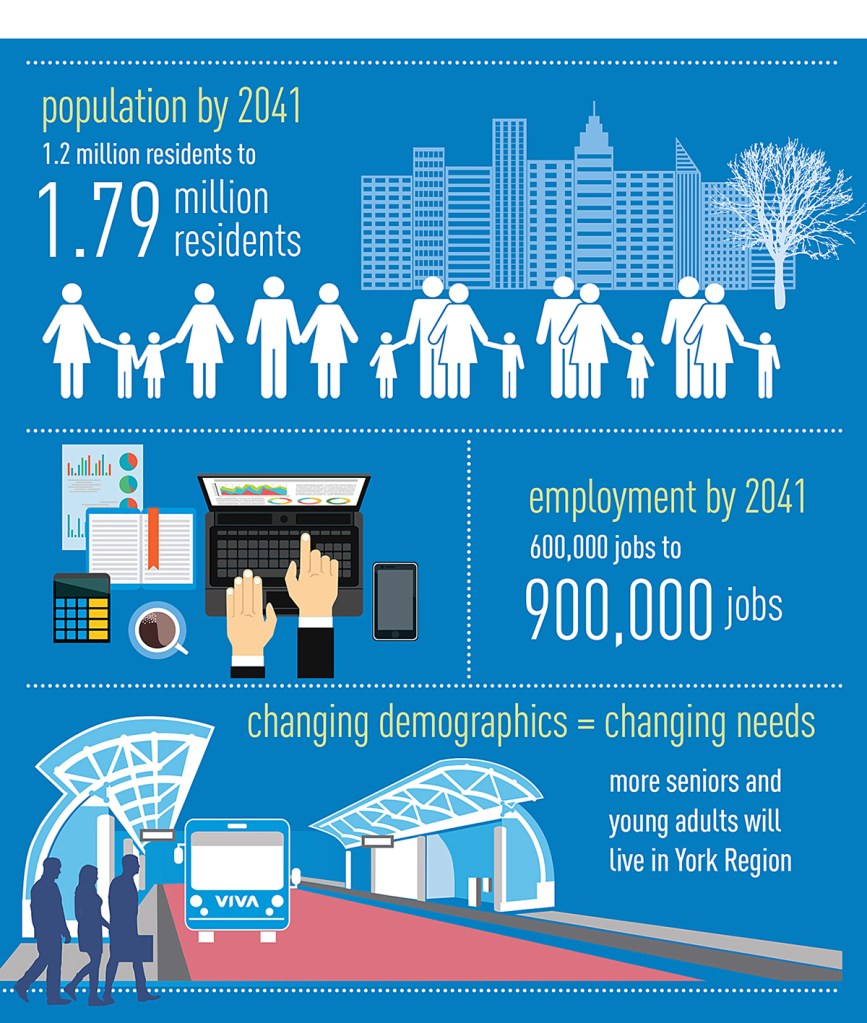 population by 2041
1.2 million residents to
1.79 million residents

employment by 2041
600,000 jobs to
900,000 jobs

changing demographics = changing needs

more seniors and young adults will live in York Region

VIVA